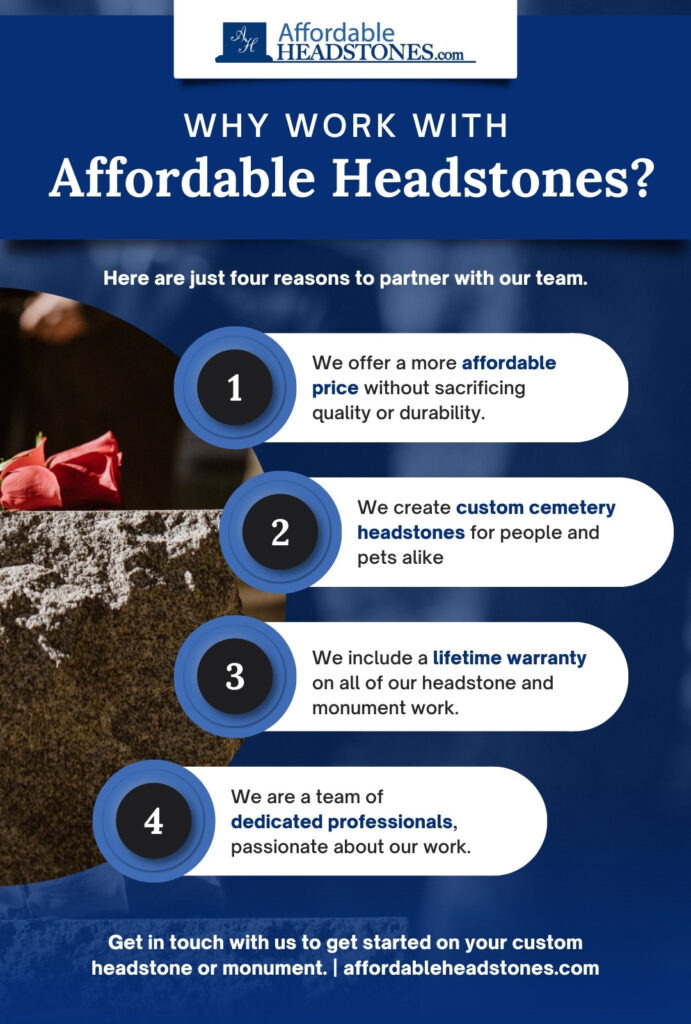 AH Affordable HEADSTONES.com

WHY WORK WITH
Affordable Headstones?

Here are just four reasons to partner with our team.

1
We offer a more affordable price without sacrificing quality or durability.

2
We create custom cemetery headstones for people and pets alike

3
We include a lifetime warranty on all of our headstone and monument work.

4
We are a team of dedicated professionals, passionate about our work.

Get in touch with us to get started on your custom headstone or monument. | affordableheadstones.com